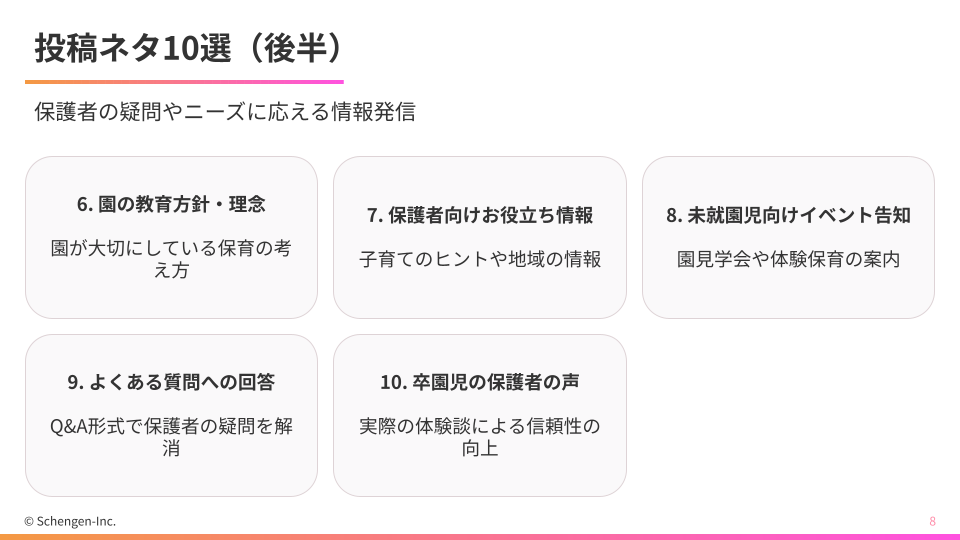 投稿ネタ10選（後半）

保護者の疑問やニーズに応える情報発信

6.園の教育方針・理念

園が大切にしている保育の考え方

7.保護者向けお役立ち情報

子育てのヒントや地域の情報

8.未就園児向けイベント告知

園見学会や体験保育の案内

9.よくある質問への回答

Q&A形式で保護者の疑問を解消

10.卒園児の保護者の声

実際の体験談による信頼性の向上

© Schengen-Inc.

8